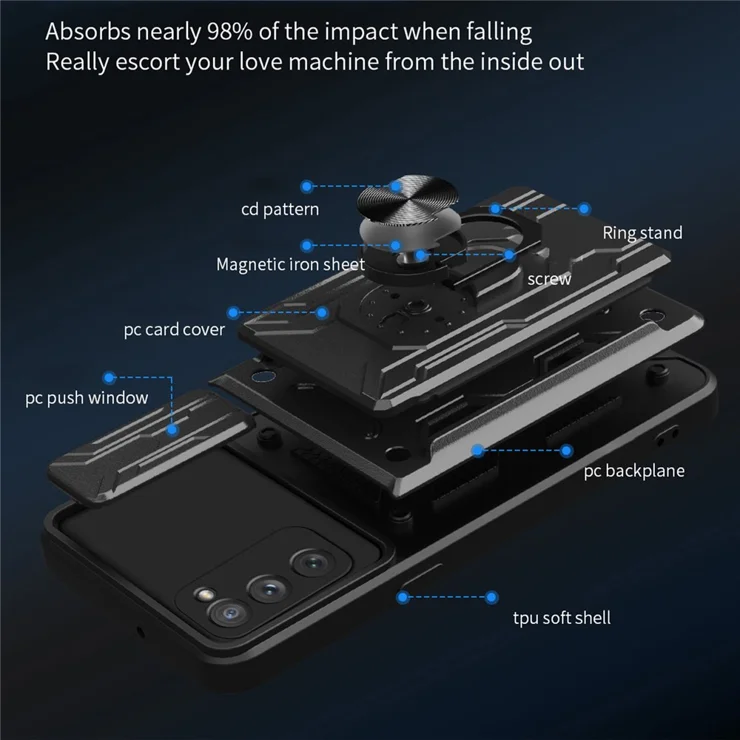 Absorbs nearly 98% of the impact when falling
Really escort your love machine from the inside out

cd pattern

Ring stand

Magnetic iron sheet

screw

pc card cover

pc push window

pc backplane

tpu soft shell