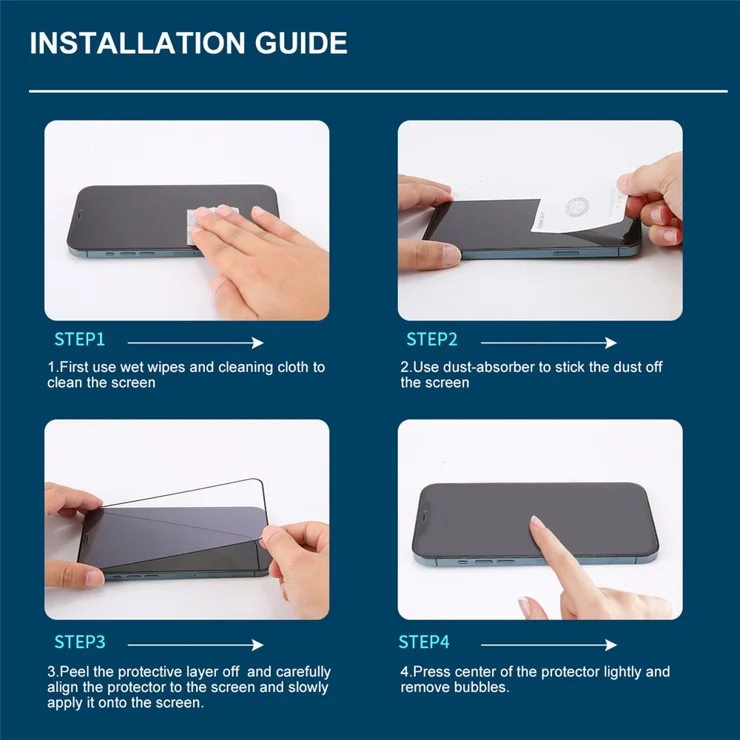 INSTALLATION GUIDE

STEP1

1.First use wet wipes and cleaning cloth to clean the screen

STEP2

2.Use dust-absorber to stick the dust off the screen

STEP3

3.Peel the protective layer off and carefully align the protector to the screen and slowly apply it onto the screen.

STEP4

4.Press center of the protector lightly and remove bubbles.