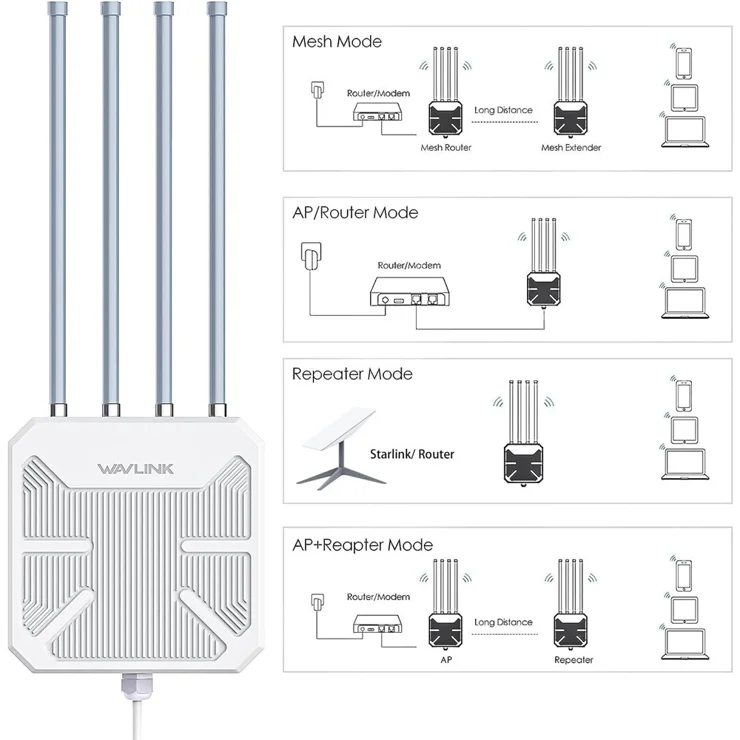 WAVLINK

Mesh Mode

Router/Modem

Long Distance

Mesh Router

Mesh Extender

AP/Router Mode

Router/Modem

Repeater Mode

Starlink/ Router

AP+Reapter Mode

Router/Modem

Long Distance

AP

Repeater