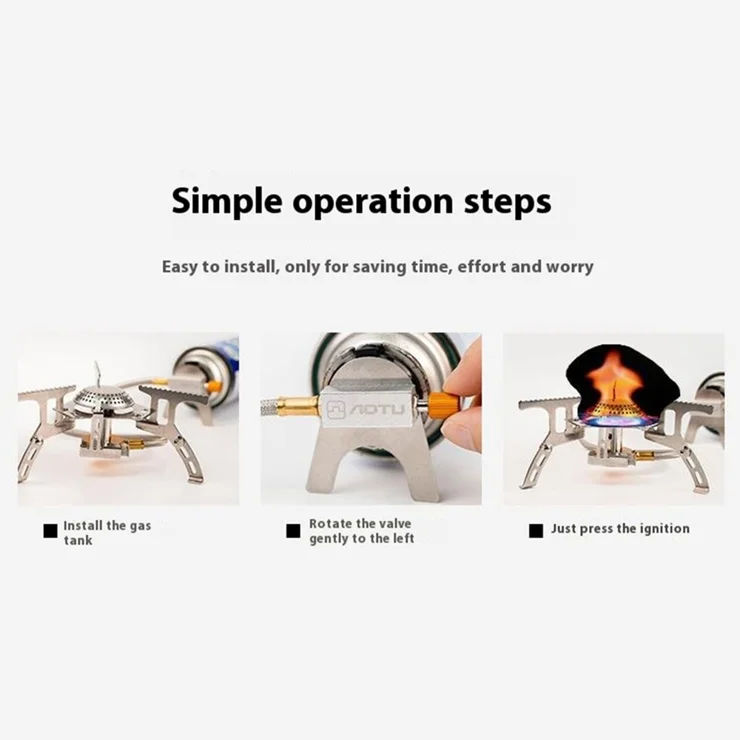 Simple operation steps

Easy to install, only for saving time, effort and worry

AOTU

■ Install the gas tank

■ Rotate the valve gently to the left

■ Just press the ignition