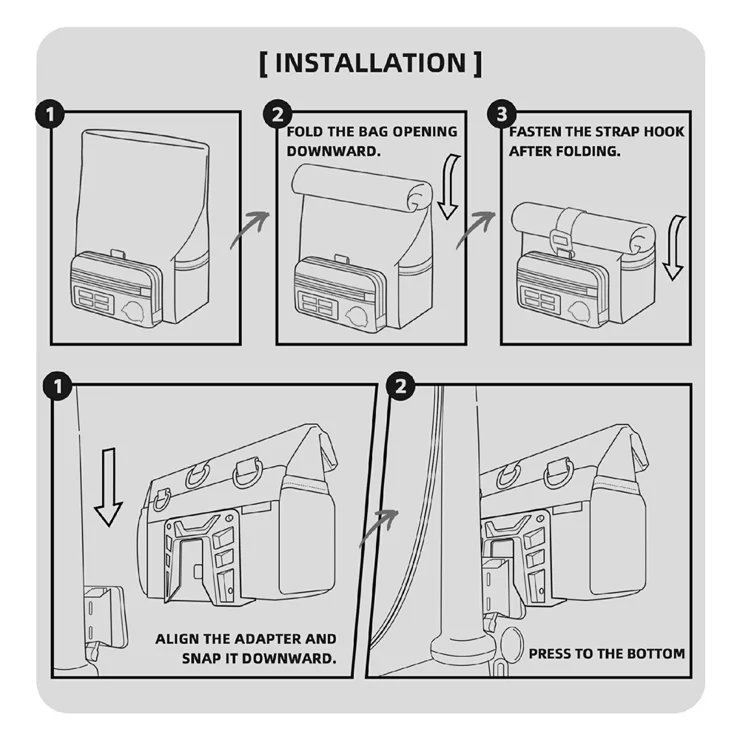 [ INSTALLATION ]

1

2 FOLD THE BAG OPENING DOWNWARD.

3 FASTEN THE STRAP HOOK AFTER FOLDING.

1 ALIGN THE ADAPTER AND SNAP IT DOWNWARD.

2 PRESS TO THE BOTTOM