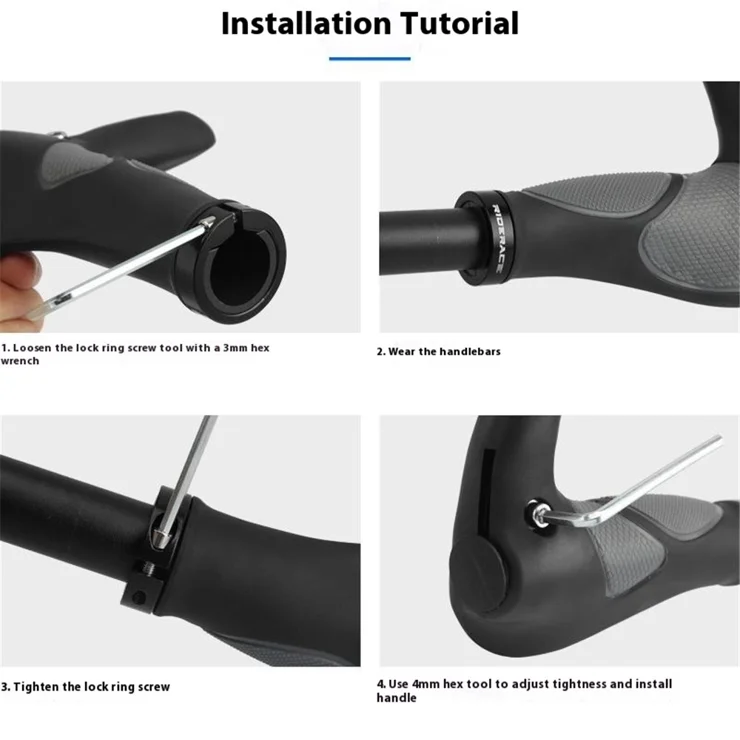 Installation Tutorial

1. Loosen the lock ring screw tool with a 3mm hex wrench

RIDERACE

2. Wear the handlebars

3. Tighten the lock ring screw

4. Use 4mm hex tool to adjust tightness and install handle