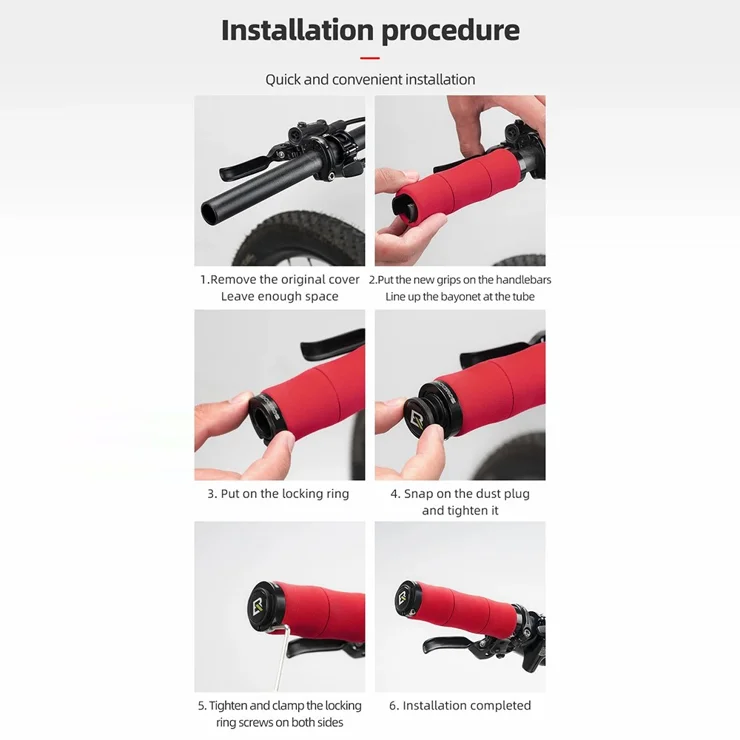 Installation procedure

Quick and convenient installation

1.Remove the original cover
Leave enough space

2.Put the new grips on the handlebars
Line up the bayonet at the tube

3. Put on the locking ring

4. Snap on the dust plug
and tighten it

5. Tighten and clamp the locking
ring screws on both sides

6. Installation completed