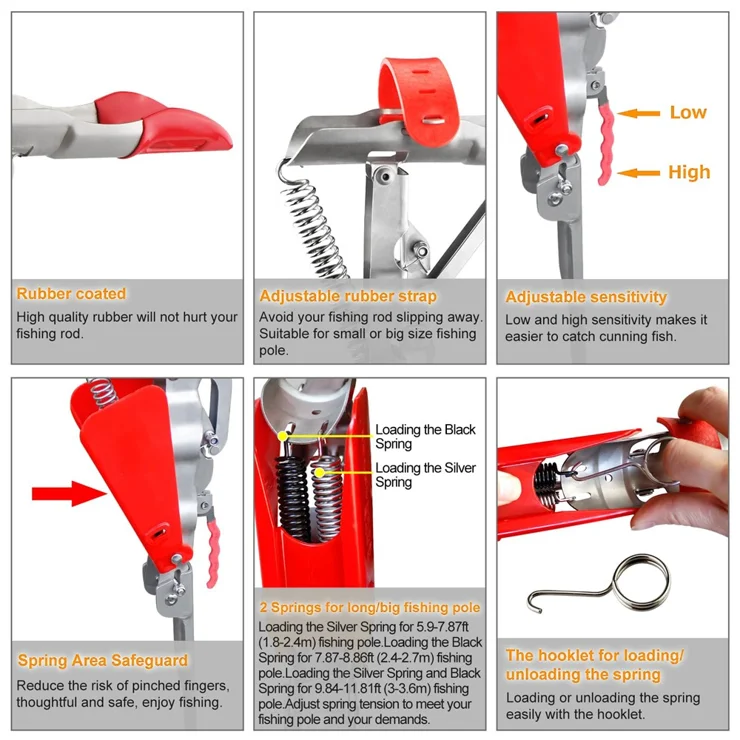 Rubber coated

High quality rubber will not hurt your fishing rod.

Adjustable rubber strap

Avoid your fishing rod slipping away. Suitable for small or big size fishing pole.

Low

High

Adjustable sensitivity

Low and high sensitivity makes it easier to catch cunning fish.

Spring Area Safeguard

Reduce the risk of pinched fingers, thoughtful and safe, enjoy fishing.

Loading the Black Spring

Loading the Silver Spring

2 Springs for long/big fishing pole

Loading the Silver Spring for 5.9-7.87ft (1.8-2.4m) fishing pole.Loading the Black Spring for 7.87-8.86ft (2.4-2.7m) fishing pole.Loading the Silver Spring and Black Spring for 9.84-11.81ft (3-3.6m) fishing pole.Adjust spring tension to meet your fishing pole and your demands.

The hooklet for loading/ unloading the spring

Loading or unloading the spring easily with the hooklet.