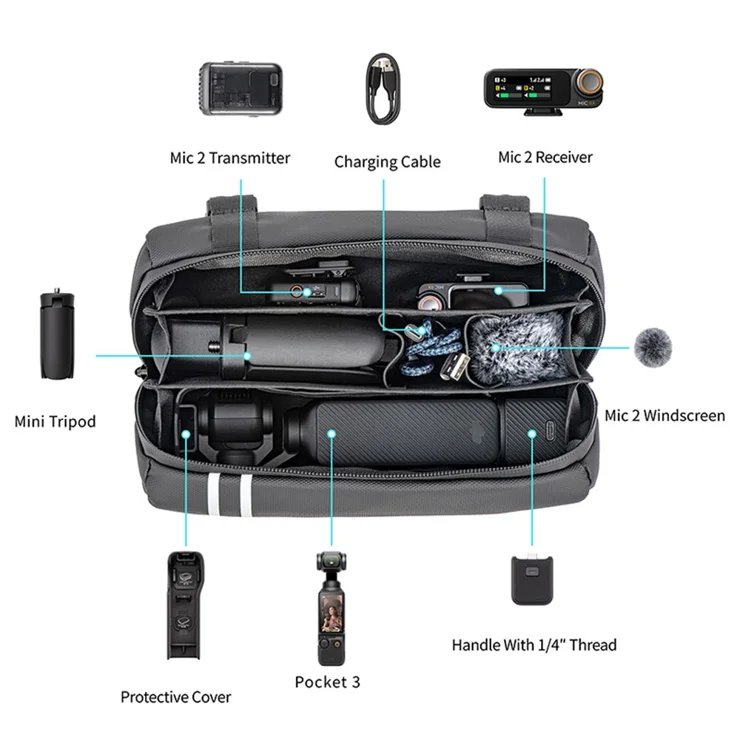 Mic 2 Transmitter

Charging Cable

Mic 2 Receiver

Mini Tripod

Mic 2 Windscreen

Protective Cover

Pocket 3

Handle With 1/4" Thread