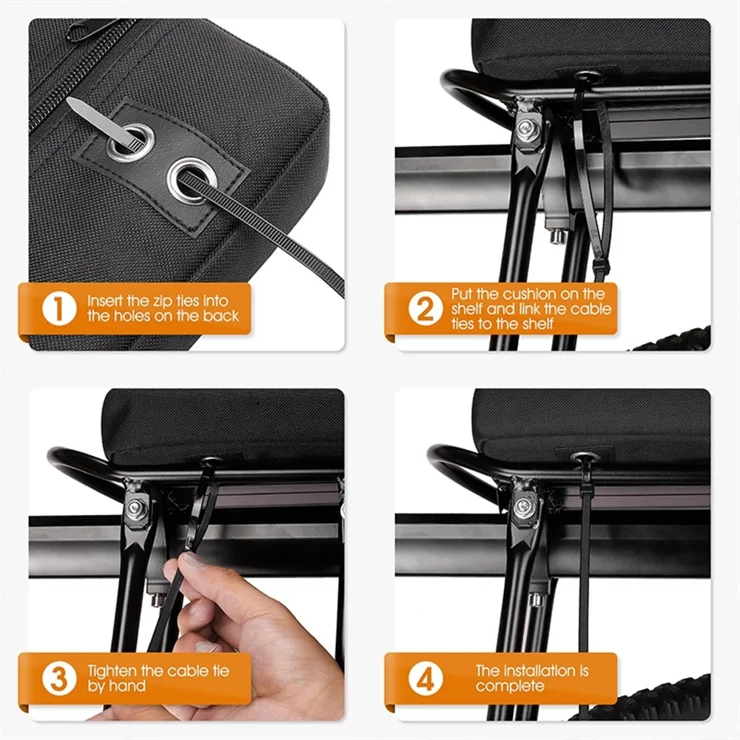 1 Insert the zip ties into the holes on the back

2 Put the cushion on the shelf and link the cable ties to the shelf

3 Tighten the cable tie by hand

4 The installation is complete