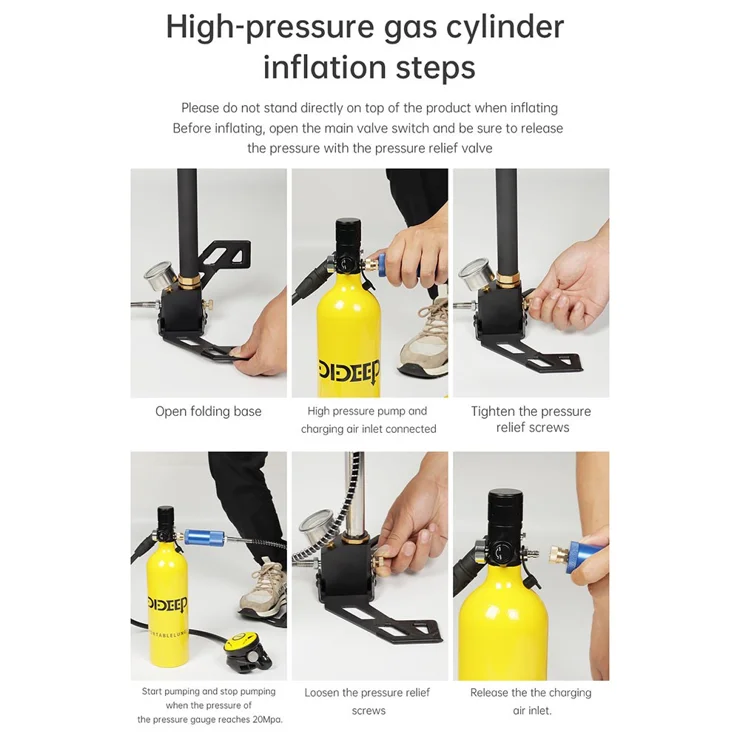 High-pressure gas cylinder inflation steps

Please do not stand directly on top of the product when inflating
Before inflating, open the main valve switch and be sure to release the pressure with the pressure relief valve

DIDEEP

Open folding base

High pressure pump and charging air inlet connected

Tighten the pressure relief screws

DIDEEP
PORTABLELUNG

Start pumping and stop pumping when the pressure of the pressure gauge reaches 20Mpa.

Loosen the pressure relief screws

Release the the charging air inlet.