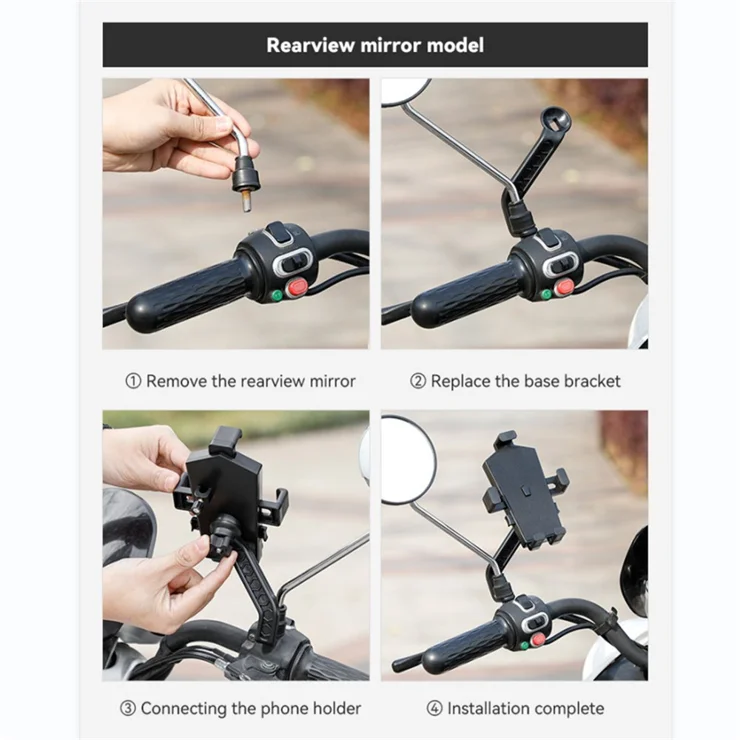 Rearview mirror model

① Remove the rearview mirror

② Replace the base bracket

③ Connecting the phone holder

④ Installation complete