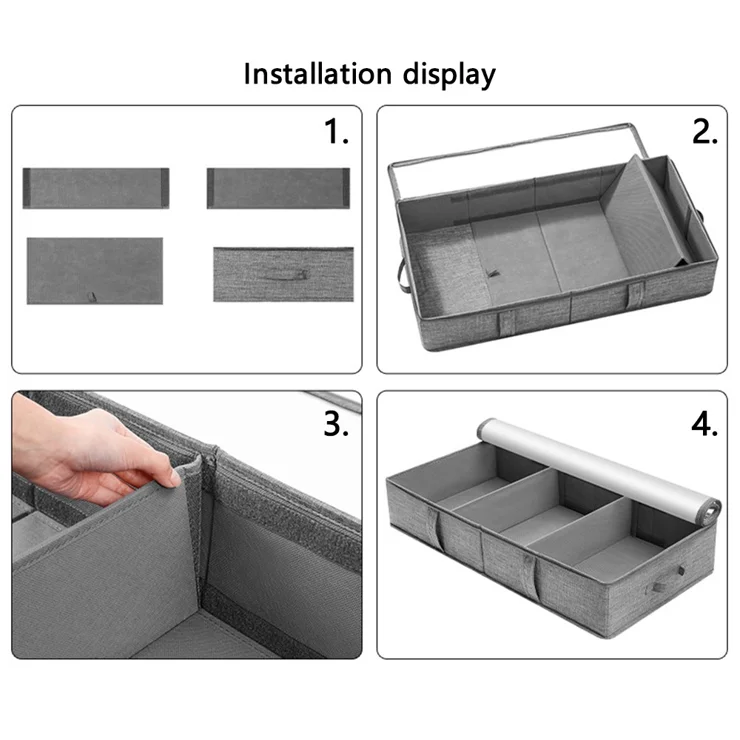 Installation display

1.

2.

3.

4.