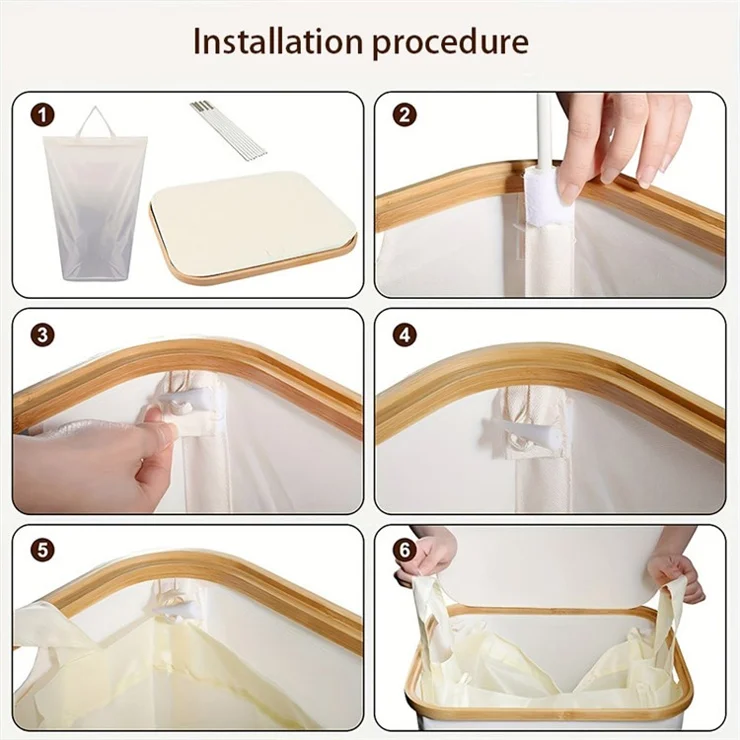 Installation procedure

1

2

3

4

5

6