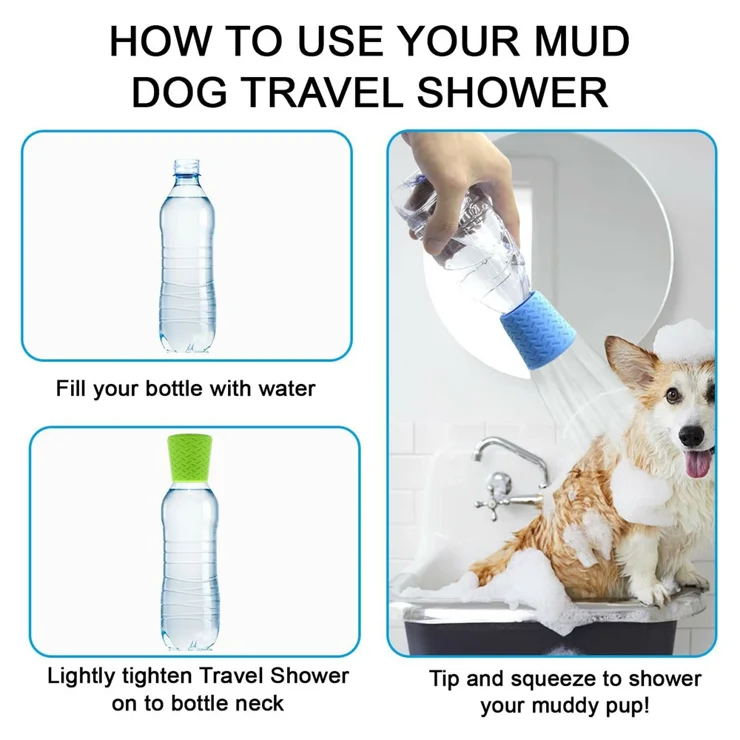 HOW TO USE YOUR MUD DOG TRAVEL SHOWER

Fill your bottle with water

Lightly tighten Travel Shower on to bottle neck

Tip and squeeze to shower your muddy pup!