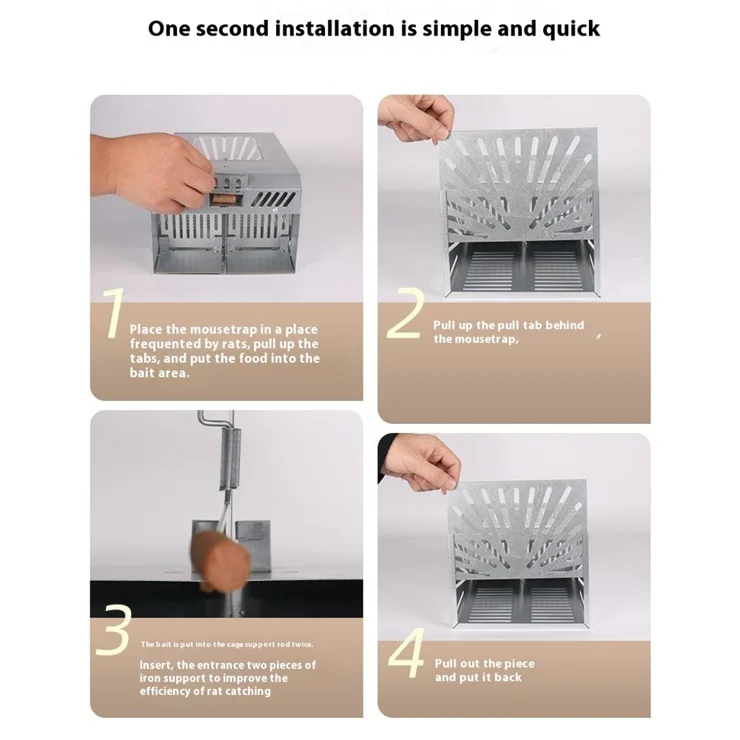 One second installation is simple and quick

1

Place the mousetrap in a place frequented by rats, pull up the tabs, and put the food into the bait area.

2

Pull up the pull tab behind the mousetrap,

3

The bait is put into the cage support rod twice.

Insert, the entrance two pieces of iron support to improve the efficiency of rat catching

4

Pull out the piece and put it back