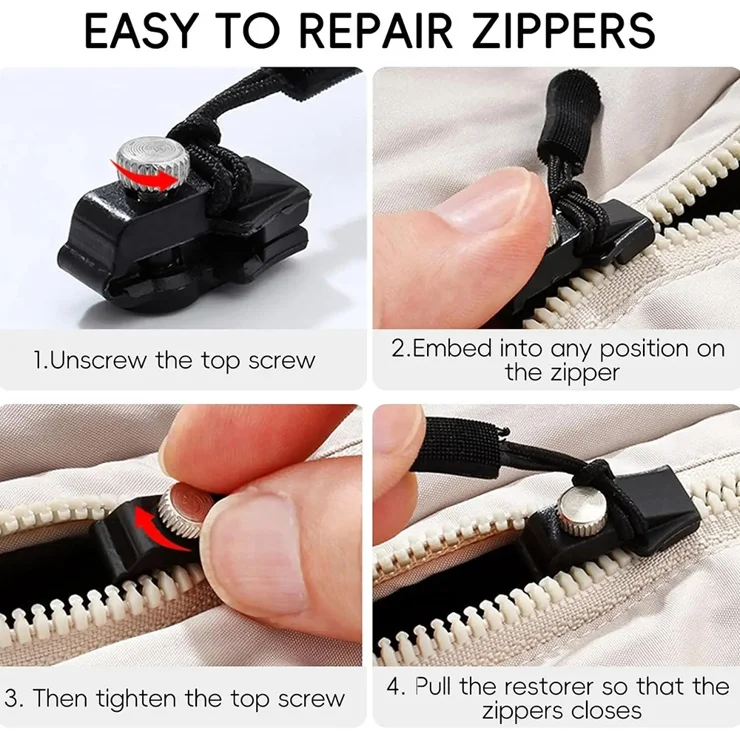 EASY TO REPAIR ZIPPERS

1.Unscrew the top screw

2.Embed into any position on the zipper

3. Then tighten the top screw

4. Pull the restorer so that the zippers closes