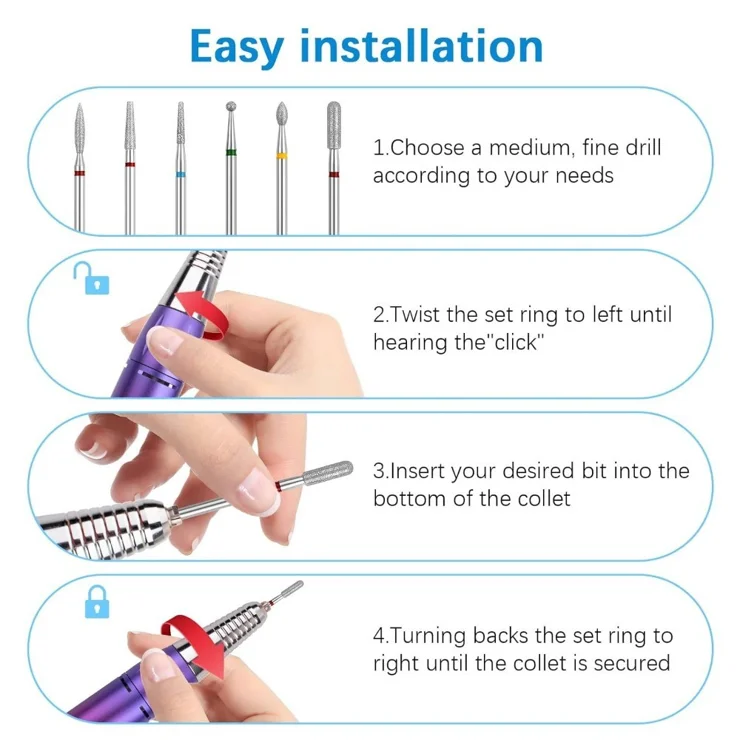 Easy installation

1.Choose a medium, fine drill according to your needs

2.Twist the set ring to left until hearing the"click"

3.Insert your desired bit into the bottom of the collet

4.Turning backs the set ring to right until the collet is secured