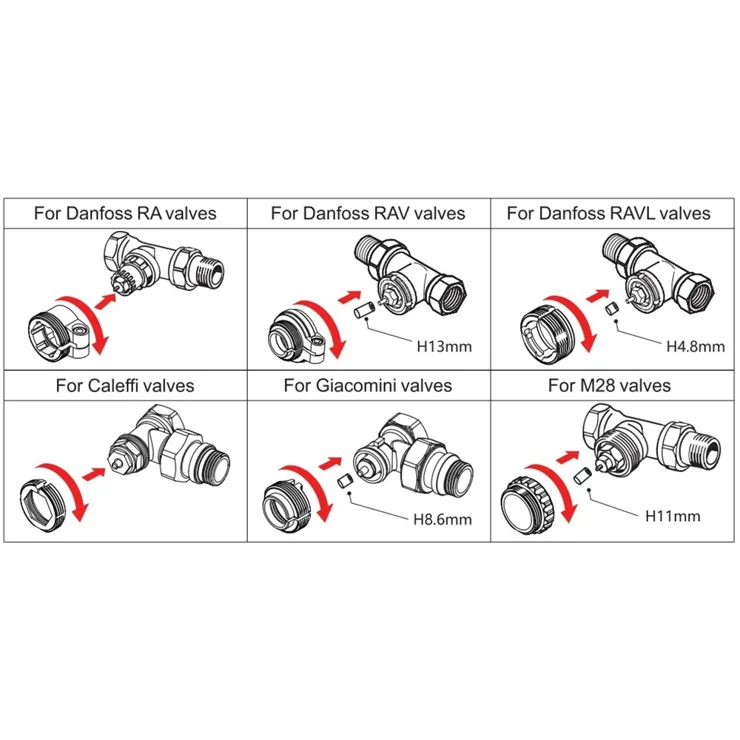 | For Danfoss RA valves | For Danfoss RAV valves | For Danfoss RAVL valves |
|---|---|---|
|  | H13mm | H4.8mm |
| For Caleffi valves | For Giacomini valves | For M28 valves |
|  | H8.6mm | H11mm |