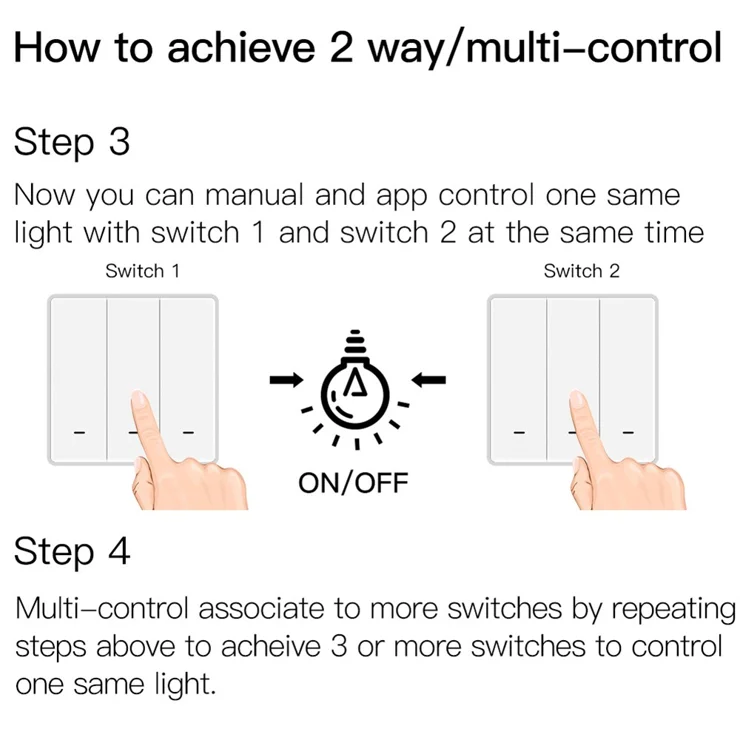 How to achieve 2 way/multi–control

Step 3

Now you can manual and app control one same light with switch 1 and switch 2 at the same time

Switch 1

Switch 2

ON/OFF

Step 4

Multi–control associate to more switches by repeating steps above to acheive 3 or more switches to control one same light.