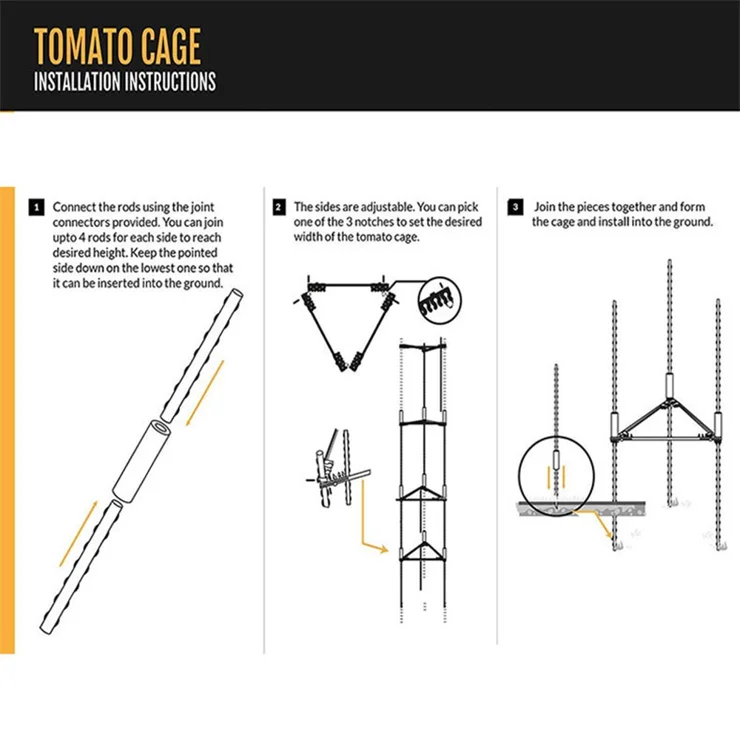 TOMATO CAGE
INSTALLATION INSTRUCTIONS

1 Connect the rods using the joint connectors provided. You can join upto 4 rods for each side to reach desired height. Keep the pointed side down on the lowest one so that it can be inserted into the ground.

2 The sides are adjustable. You can pick one of the 3 notches to set the desired width of the tomato cage.

3 Join the pieces together and form the cage and install into the ground.