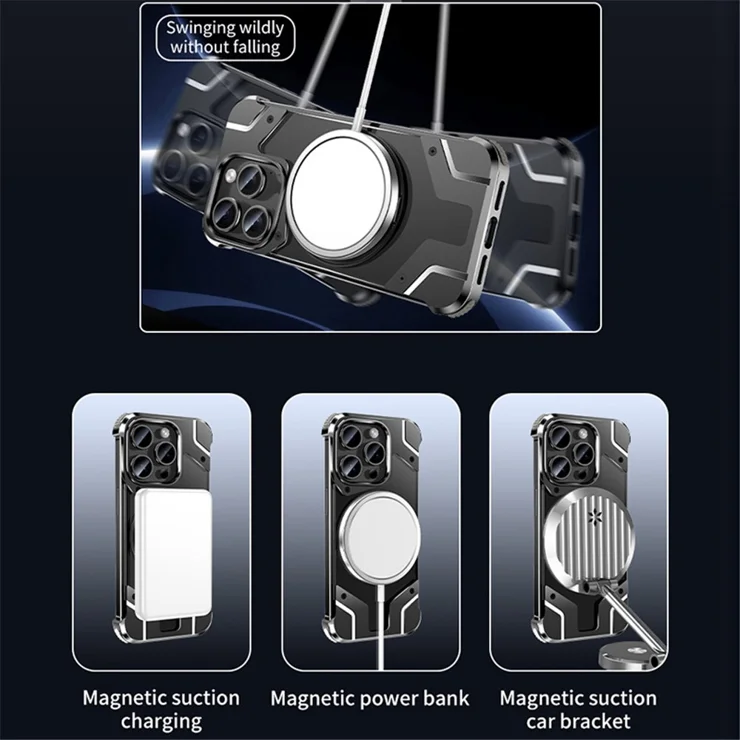 Swinging wildly without falling

Magnetic suction charging

Magnetic power bank

Magnetic suction car bracket