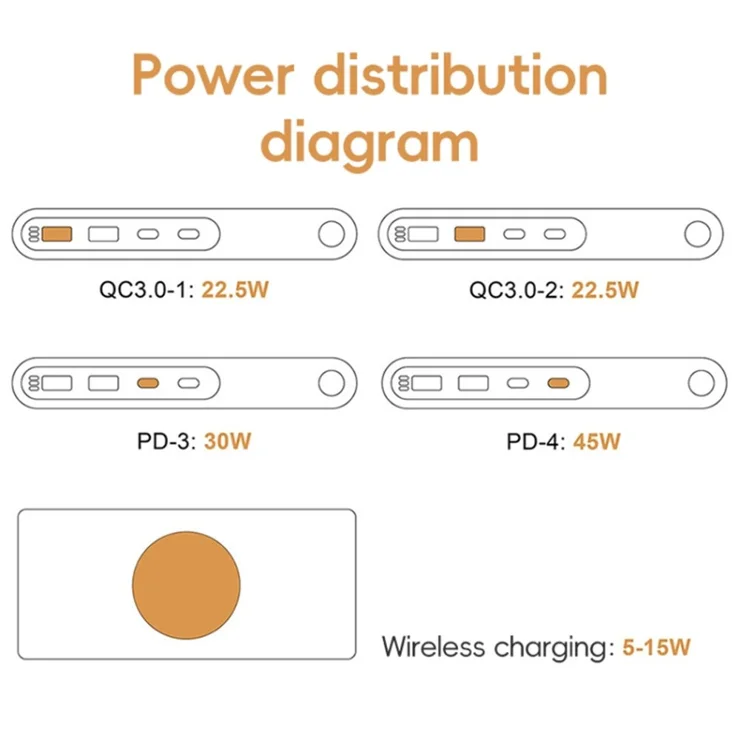 Power distribution diagram

QC3.0-1: 22.5W

QC3.0-2: 22.5W

PD-3: 30W

PD-4: 45W

Wireless charging: 5-15W