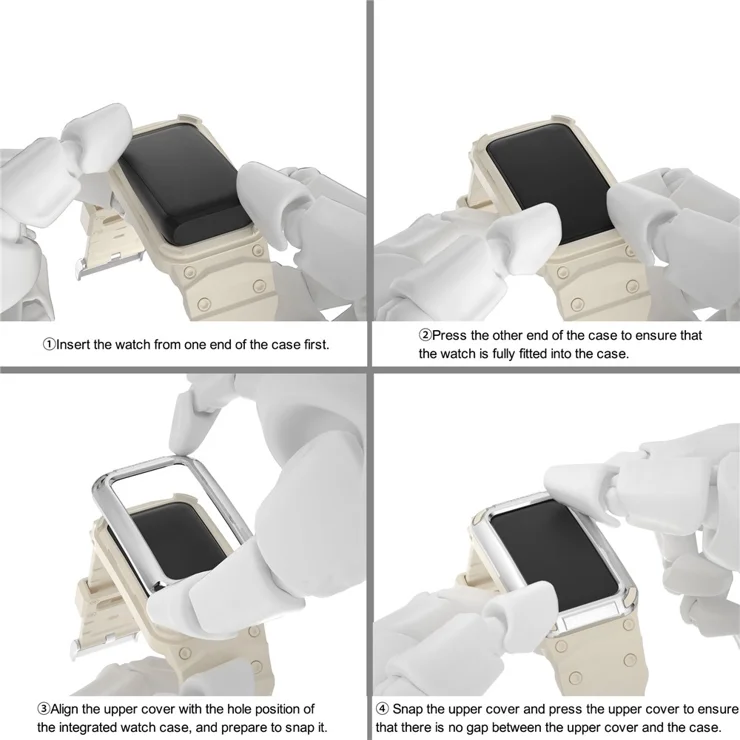 ①Insert the watch from one end of the case first.

②Press the other end of the case to ensure that the watch is fully fitted into the case.

③Align the upper cover with the hole position of the integrated watch case, and prepare to snap it.

④ Snap the upper cover and press the upper cover to ensure that there is no gap between the upper cover and the case.