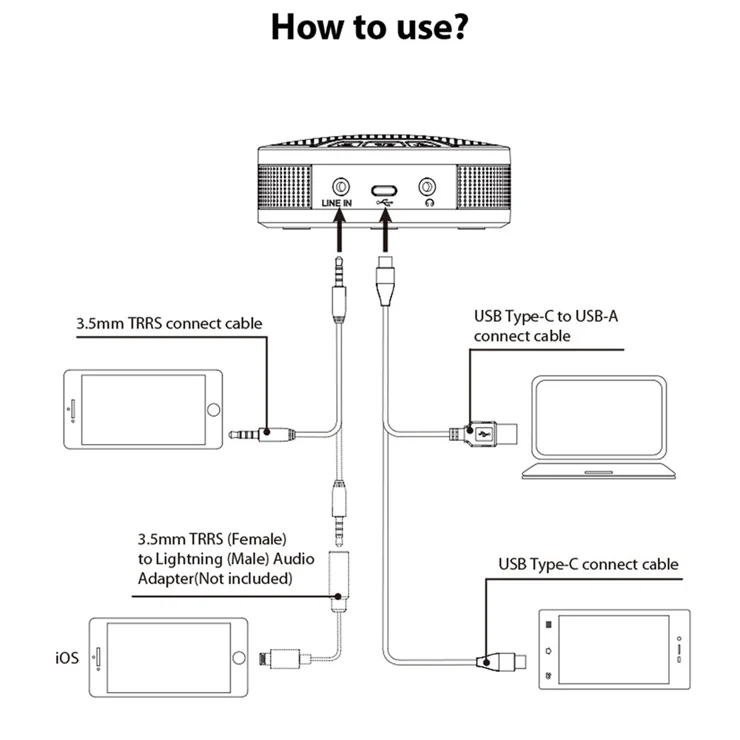 How to use?

LINE IN

3.5mm TRRS connect cable

USB Type-C to USB-A connect cable

3.5mm TRRS (Female) to Lightning (Male) Audio Adapter(Not included)

USB Type-C connect cable

iOS