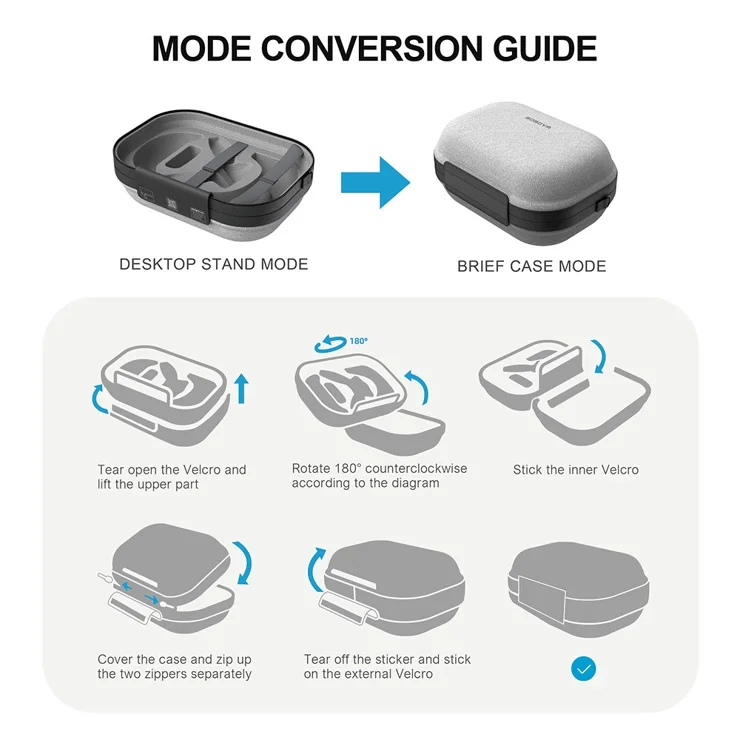 MODE CONVERSION GUIDE

BOBOVR

DESKTOP STAND MODE

BRIEF CASE MODE

180°

Tear open the Velcro and lift the upper part

Rotate 180° counterclockwise according to the diagram

Stick the inner Velcro

Cover the case and zip up the two zippers separately

Tear off the sticker and stick on the external Velcro