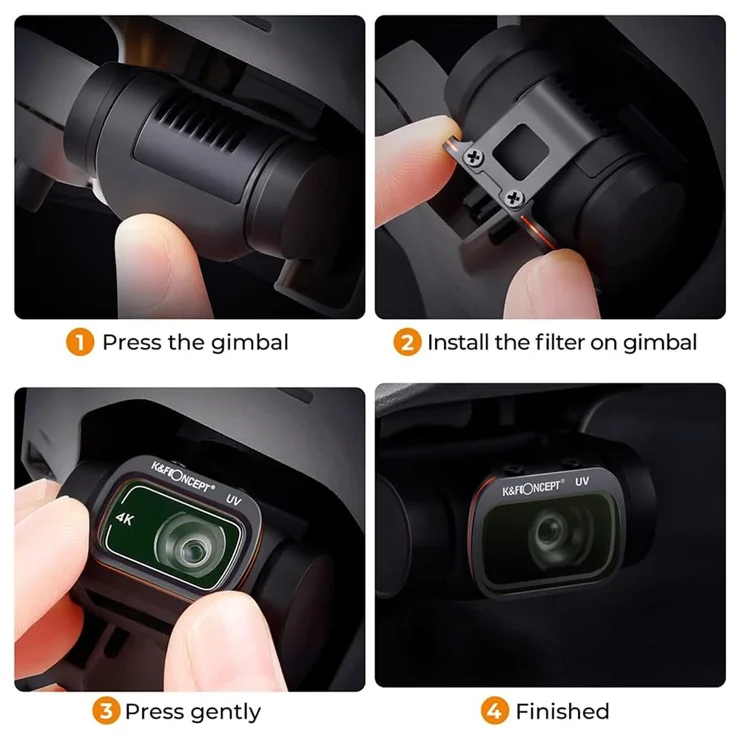 1 Press the gimbal

2 Install the filter on gimbal

K&F CONCEPT® UV
4K

3 Press gently

K&F CONCEPT® UV

4 Finished