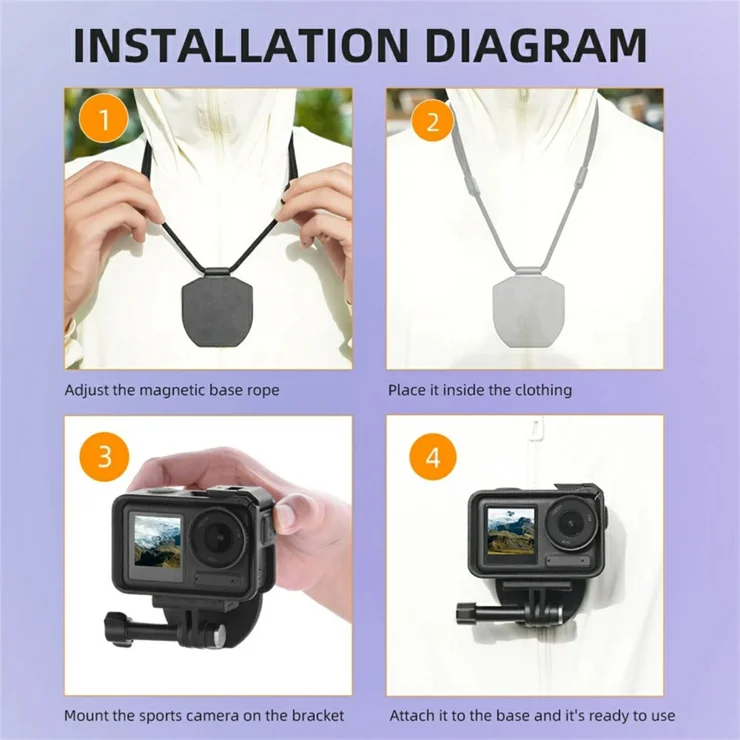 INSTALLATION DIAGRAM

1

Adjust the magnetic base rope

2

Place it inside the clothing

3

Mount the sports camera on the bracket

4

Attach it to the base and it's ready to use