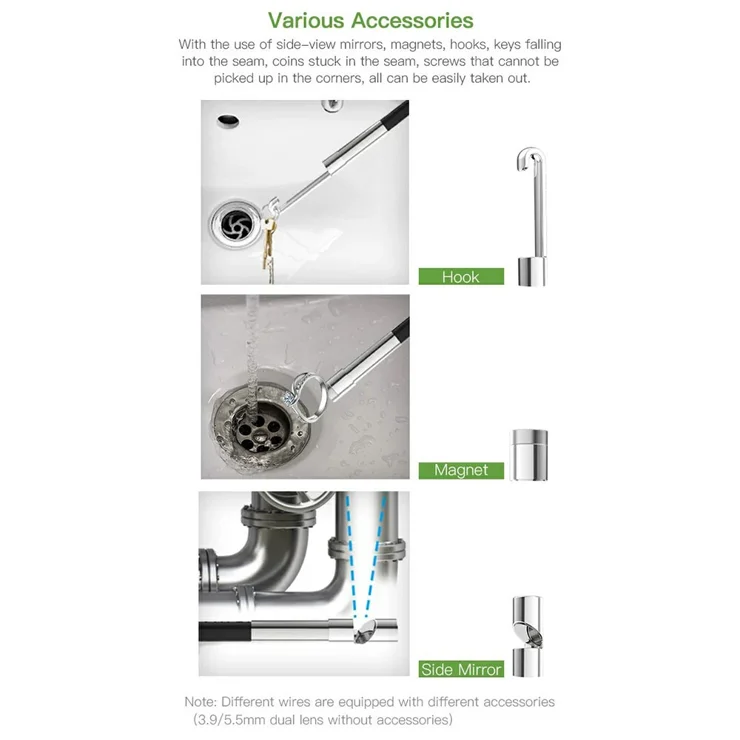 Various Accessories

With the use of side-view mirrors, magnets, hooks, keys falling into the seam, coins stuck in the seam, screws that cannot be picked up in the corners, all can be easily taken out.

Hook

Magnet

Side Mirror

Note: Different wires are equipped with different accessories (3.9/5.5mm dual lens without accessories)