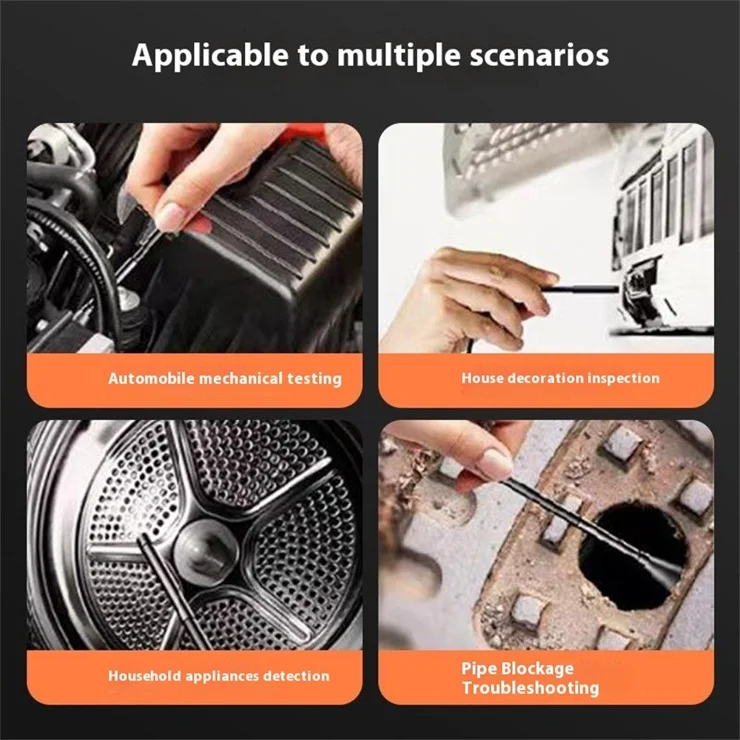 Applicable to multiple scenarios

Automobile mechanical testing

House decoration inspection

Household appliances detection

Pipe Blockage Troubleshooting