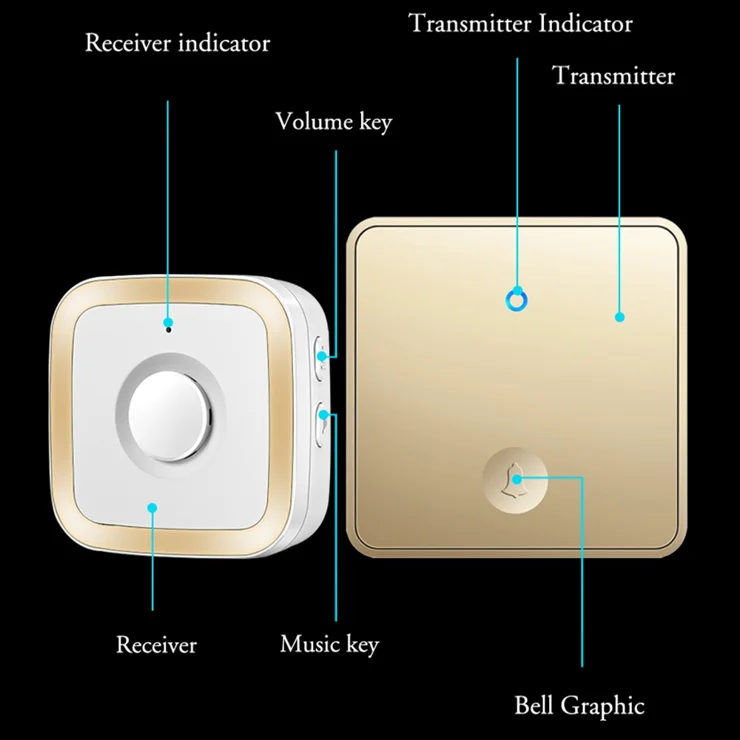 Receiver indicator

Transmitter Indicator

Transmitter

Volume key

Receiver

Music key

Bell Graphic