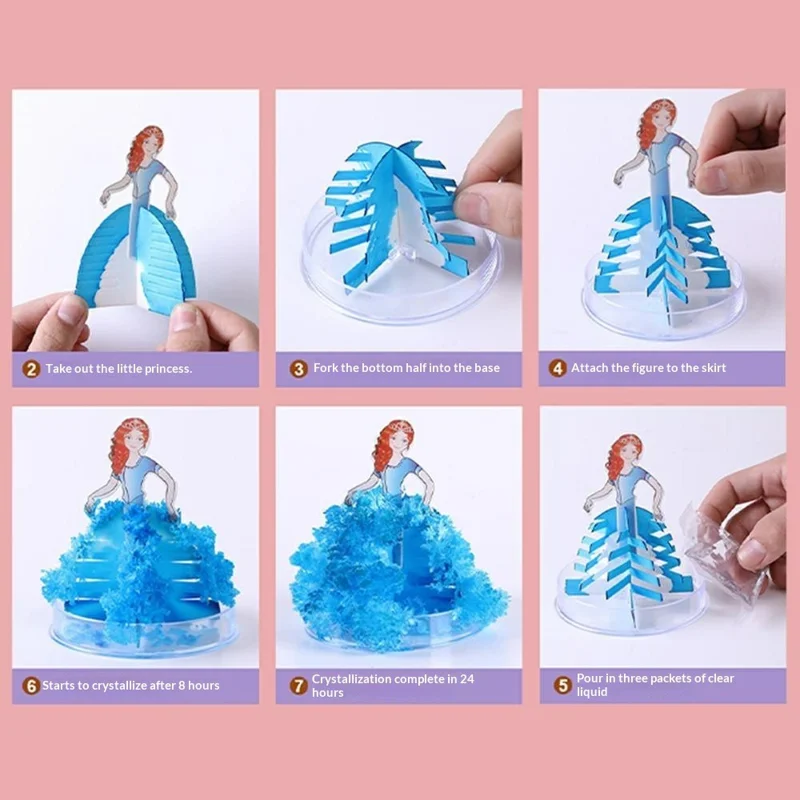 2 Take out the little princess.

3 Fork the bottom half into the base

4 Attach the figure to the skirt

6 Starts to crystallize after 8 hours

7 Crystallization complete in 24 hours

5 Pour in three packets of clear liquid