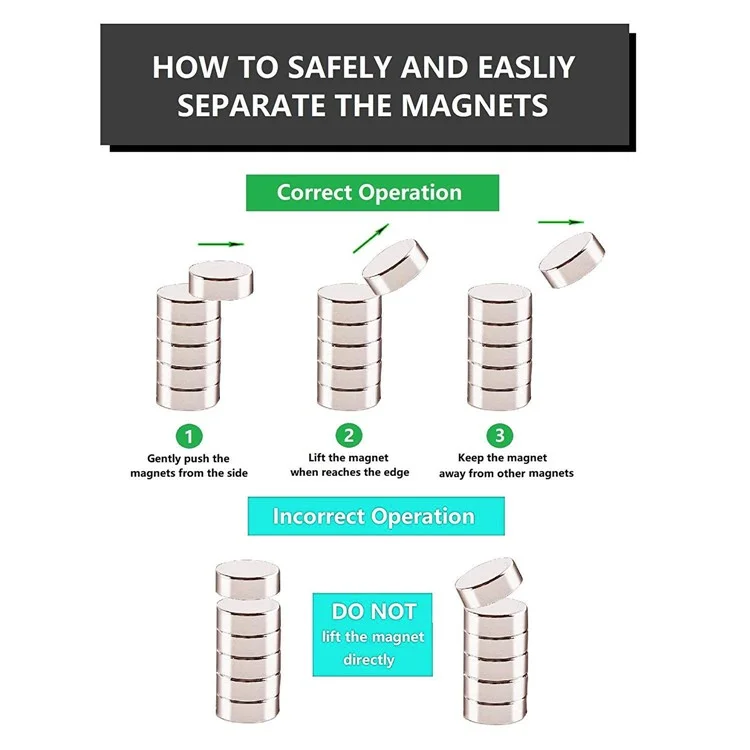 HOW TO SAFELY AND EASLIY SEPARATE THE MAGNETS

Correct Operation

1
Gently push the magnets from the side

2
Lift the magnet when reaches the edge

3
Keep the magnet away from other magnets

Incorrect Operation

DO NOT lift the magnet directly