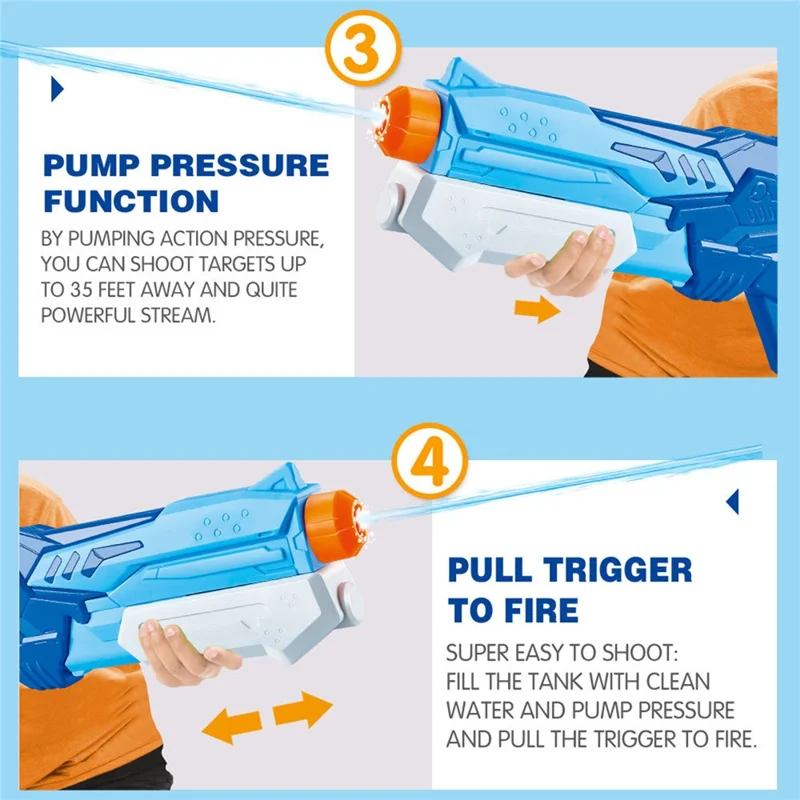 3

PUMP PRESSURE FUNCTION

BY PUMPING ACTION PRESSURE, YOU CAN SHOOT TARGETS UP TO 35 FEET AWAY AND QUITE POWERFUL STREAM.

4

PULL TRIGGER TO FIRE

SUPER EASY TO SHOOT: FILL THE TANK WITH CLEAN WATER AND PUMP PRESSURE AND PULL THE TRIGGER TO FIRE.