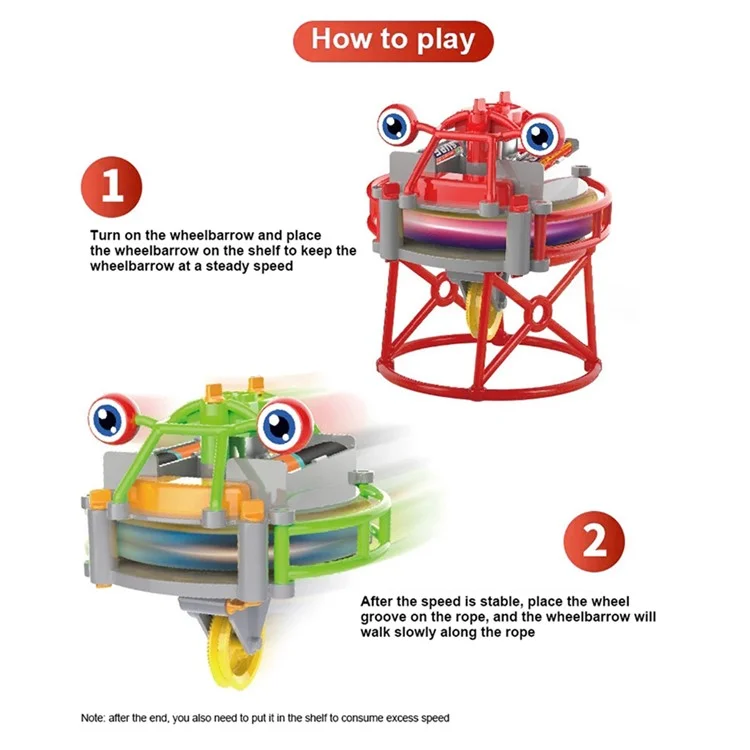 How to play

1

Turn on the wheelbarrow and place the wheelbarrow on the shelf to keep the wheelbarrow at a steady speed

2

After the speed is stable, place the wheel groove on the rope, and the wheelbarrow will walk slowly along the rope

Note: after the end, you also need to put it in the shelf to consume excess speed