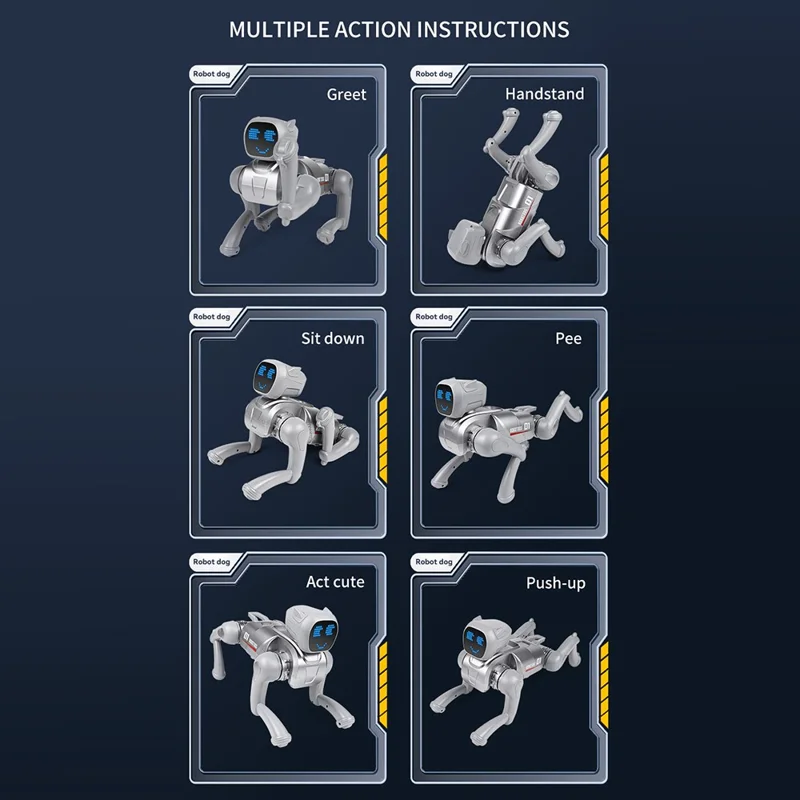 MULTIPLE ACTION INSTRUCTIONS

Robot dog
Greet

Robot dog
Handstand

Robot dog
Sit down

Robot dog
Pee

Robot dog
Act cute

Robot dog
Push-up