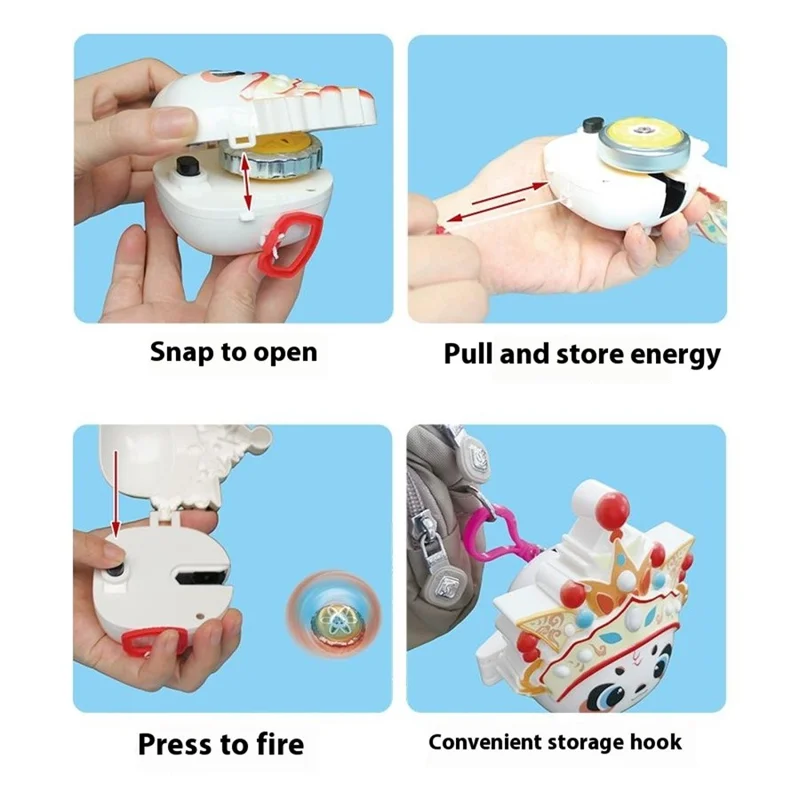 Snap to open

Pull and store energy

Press to fire

Convenient storage hook