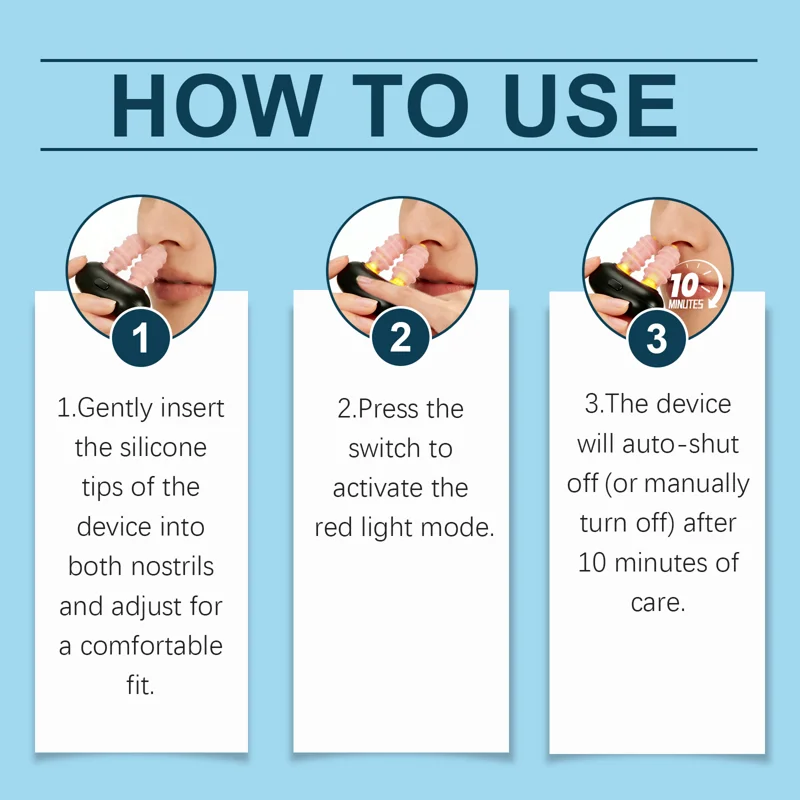 HOW TO USE

1

1.Gently insert the silicone tips of the device into both nostrils and adjust for a comfortable fit.

2

2.Press the switch to activate the red light mode.

10 MINUTES

3

3.The device will auto-shut off (or manually turn off) after 10 minutes of care.