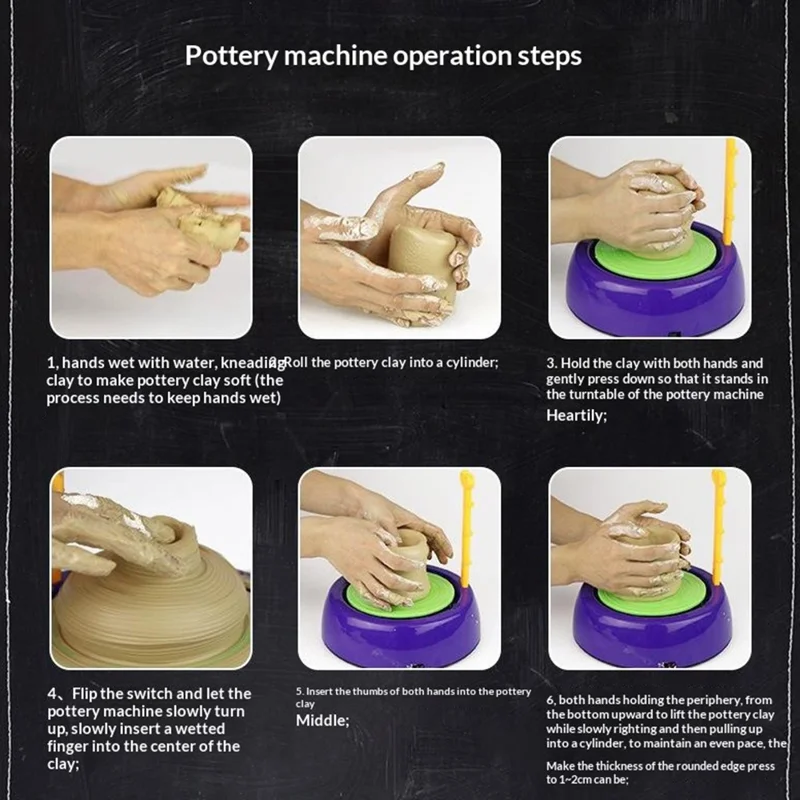 Pottery machine operation steps

1, hands wet with water, kneading clay to make pottery clay soft (the process needs to keep hands wet)

2. Roll the pottery clay into a cylinder;

3. Hold the clay with both hands and gently press down so that it stands in the turntable of the pottery machine Heartily;

4、Flip the switch and let the pottery machine slowly turn up, slowly insert a wetted finger into the center of the clay;

5. Insert the thumbs of both hands into the pottery clay Middle;

6, both hands holding the periphery, from the bottom upward to lift the pottery clay while slowly righting and then pulling up into a cylinder, to maintain an even pace, the

Make the thickness of the rounded edge press to 1~2cm can be;