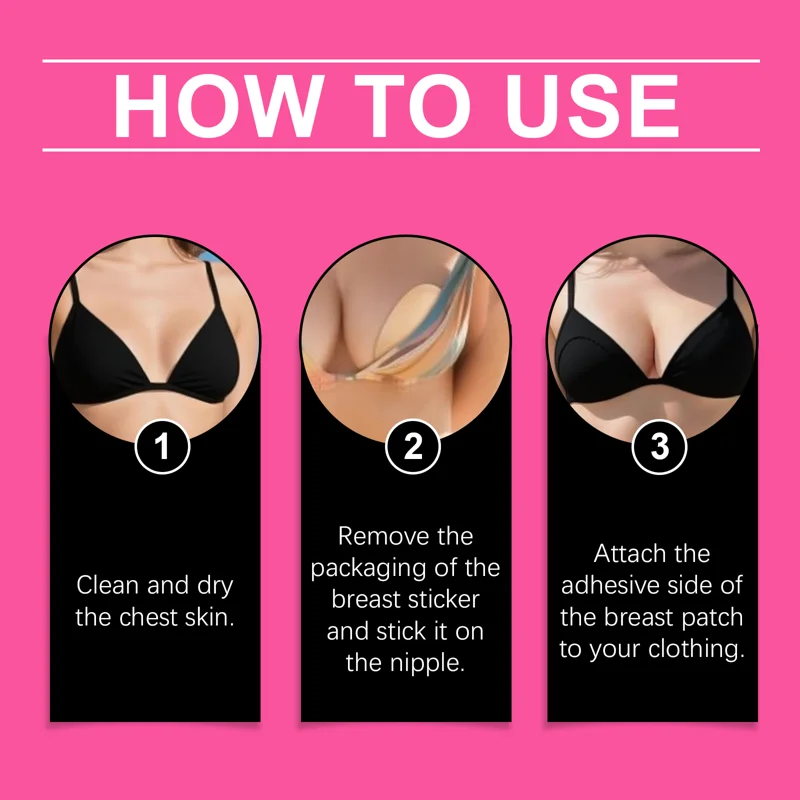 HOW TO USE

1

Clean and dry the chest skin.

2

Remove the packaging of the breast sticker and stick it on the nipple.

3

Attach the adhesive side of the breast patch to your clothing.