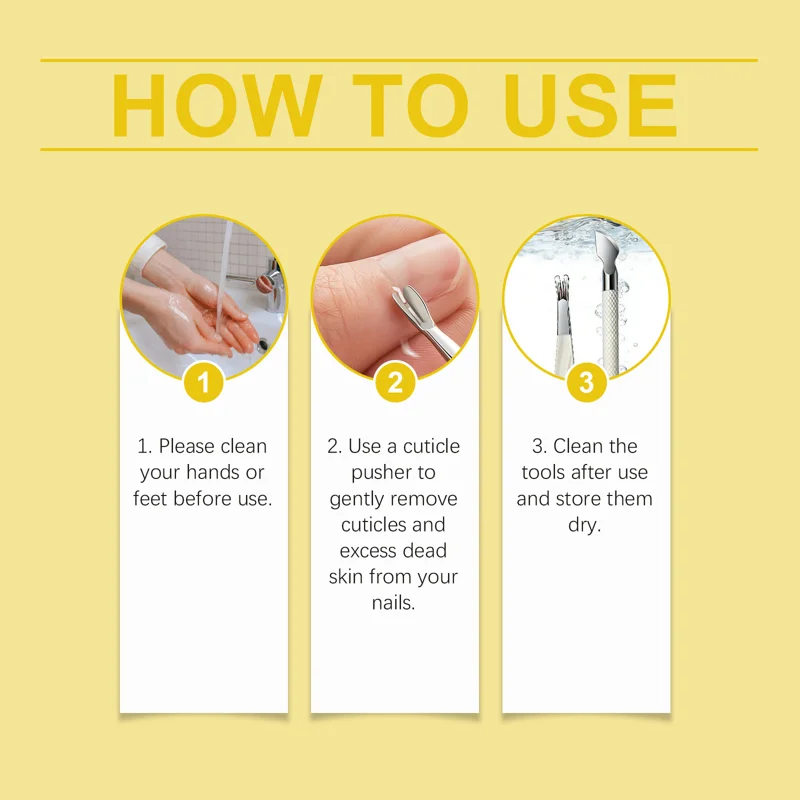 HOW TO USE

1

1. Please clean your hands or feet before use.

2

2. Use a cuticle pusher to gently remove cuticles and excess dead skin from your nails.

3

3. Clean the tools after use and store them dry.