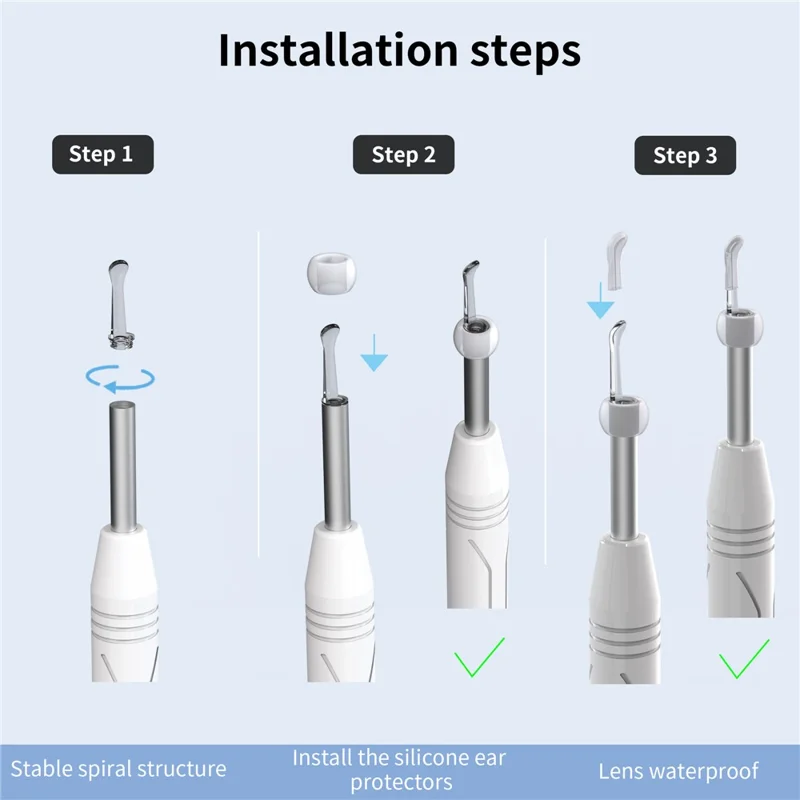 Installation steps

Step 1

Step 2

Step 3

Stable spiral structure

Install the silicone ear protectors

Lens waterproof