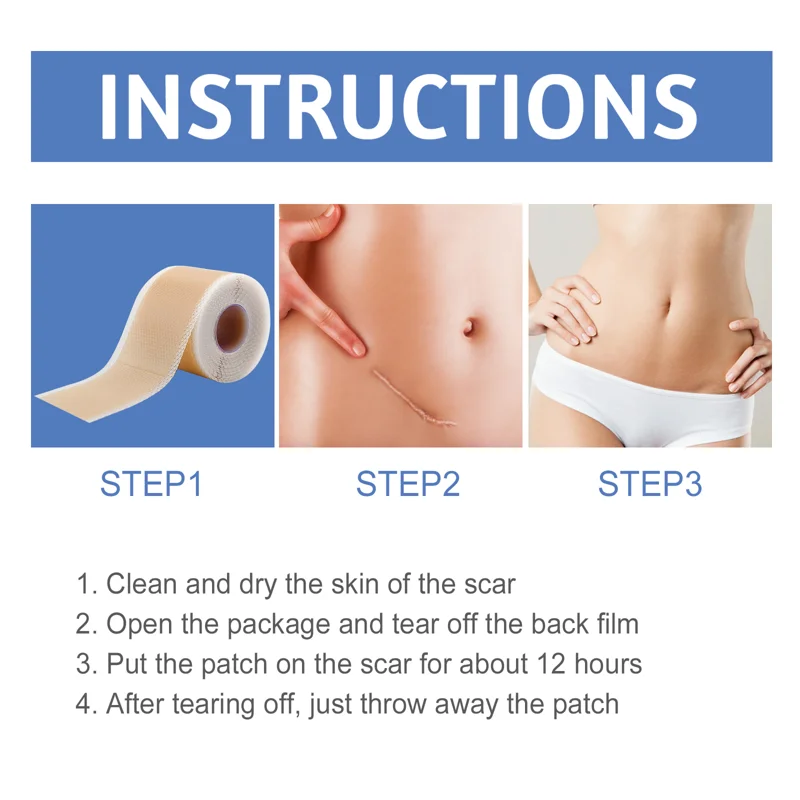 INSTRUCTIONS

STEP1

STEP2

STEP3

1. Clean and dry the skin of the scar
2. Open the package and tear off the back film
3. Put the patch on the scar for about 12 hours
4. After tearing off, just throw away the patch