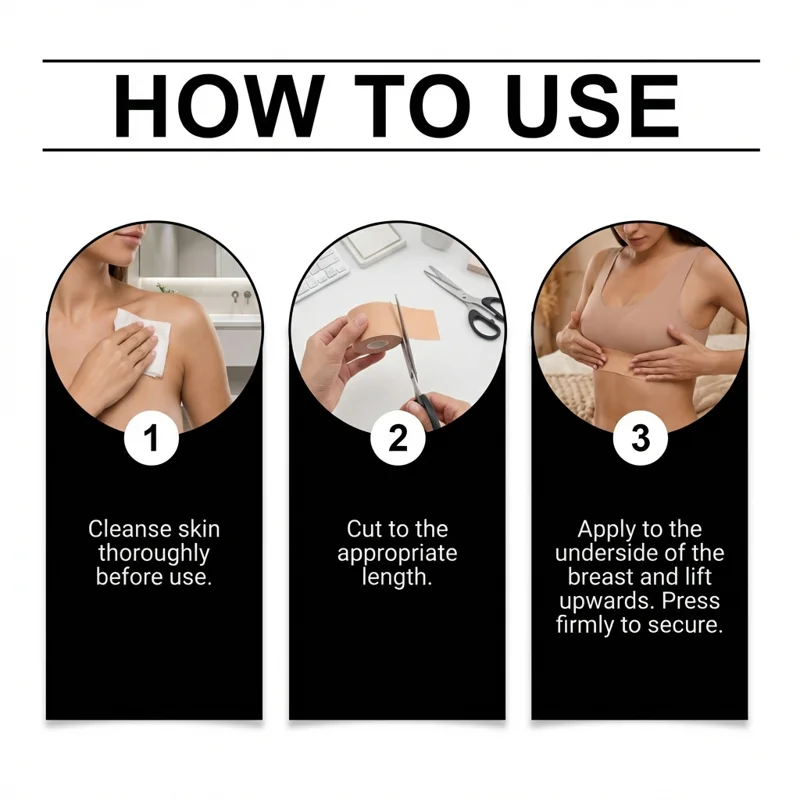 HOW TO USE

1

Cleanse skin thoroughly before use.

2

Cut to the appropriate length.

3

Apply to the underside of the breast and lift upwards. Press firmly to secure.