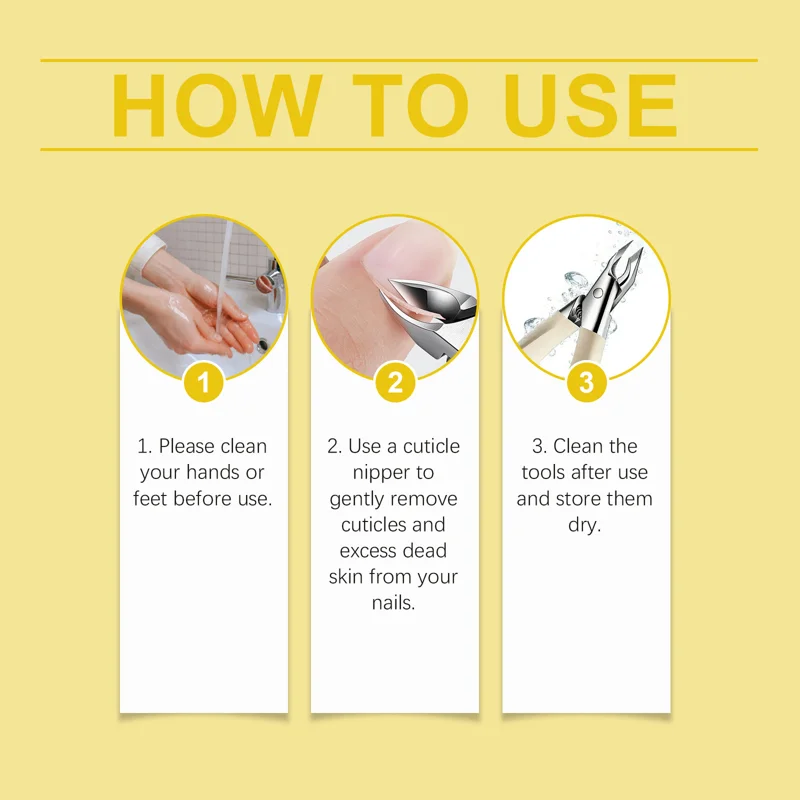 HOW TO USE

1

1. Please clean your hands or feet before use.

2

2. Use a cuticle nipper to gently remove cuticles and excess dead skin from your nails.

3

3. Clean the tools after use and store them dry.