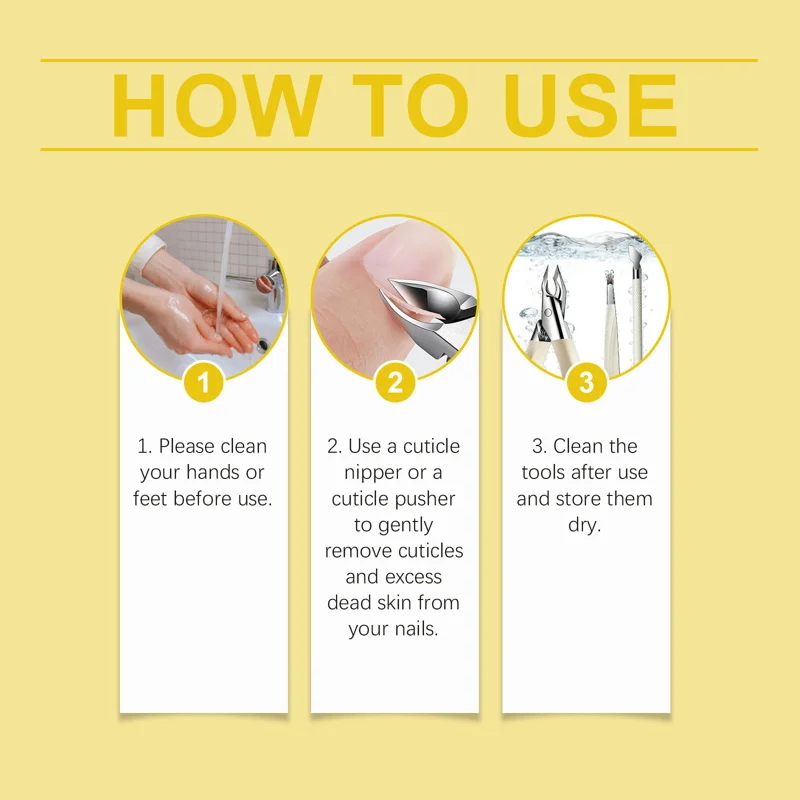 HOW TO USE

1

1. Please clean your hands or feet before use.

2

2. Use a cuticle nipper or a cuticle pusher to gently remove cuticles and excess dead skin from your nails.

3

3. Clean the tools after use and store them dry.