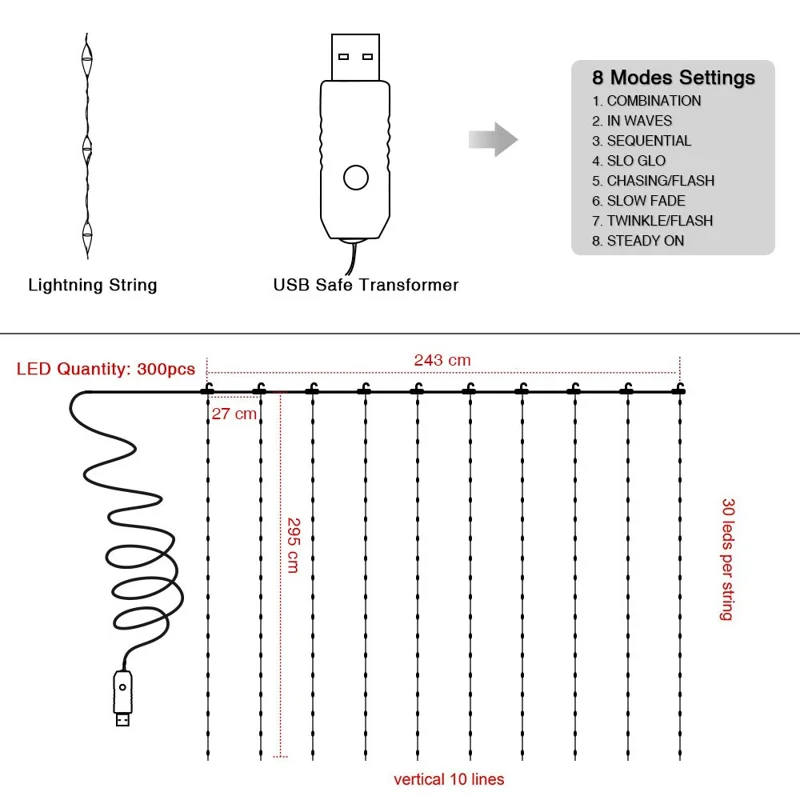 Lightning String

USB Safe Transformer

8 Modes Settings
1. COMBINATION
2. IN WAVES
3. SEQUENTIAL
4. SLO GLO
5. CHASING/FLASH
6. SLOW FADE
7. TWINKLE/FLASH
8. STEADY ON

LED Quantity: 300pcs

243 cm

27 cm

295 cm

30 leds per string

vertical 10 lines