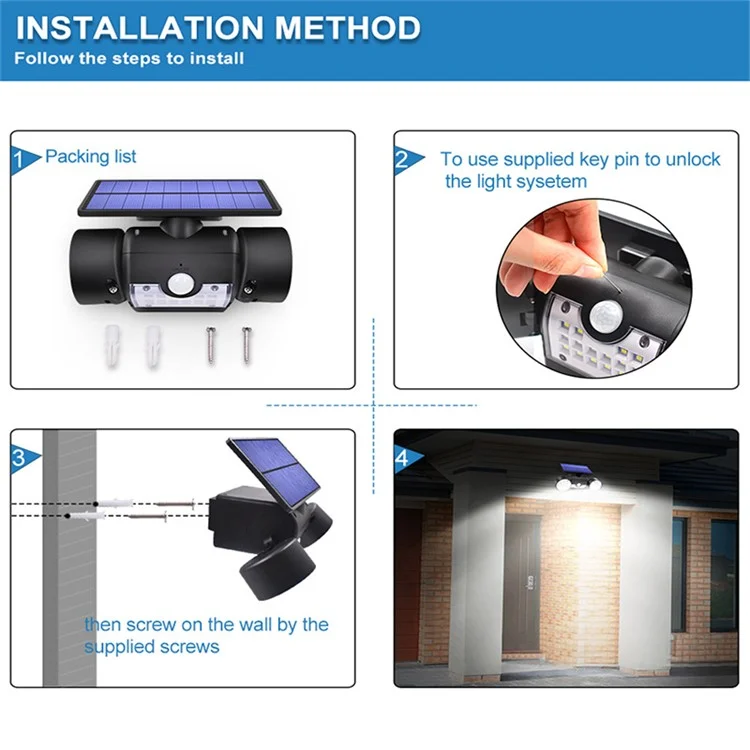 INSTALLATION METHOD
Follow the steps to install

1 Packing list

2 To use supplied key pin to unlock the light sysetem

3 then screw on the wall by the supplied screws

4