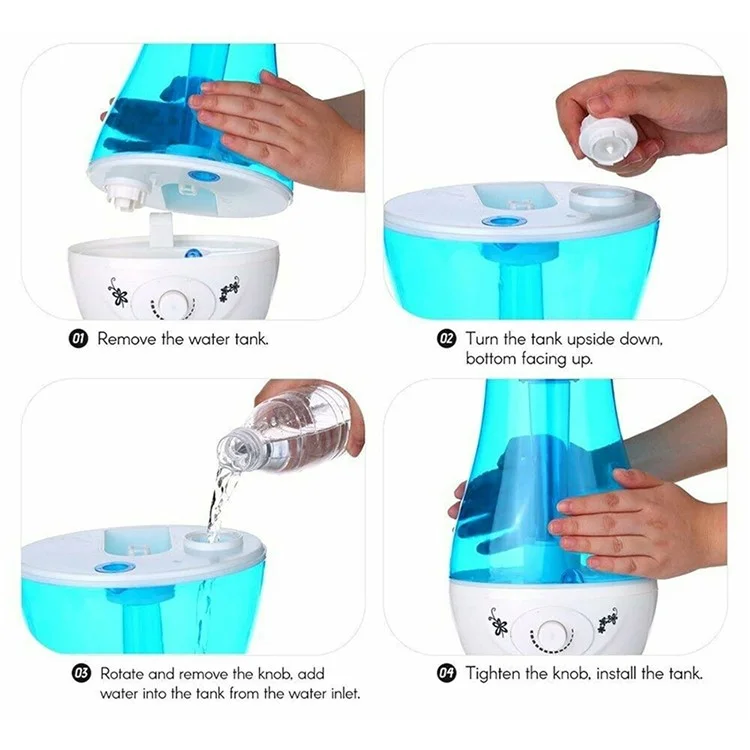 01 Remove the water tank.

02 Turn the tank upside down, bottom facing up.

03 Rotate and remove the knob, add water into the tank from the water inlet.

04 Tighten the knob, install the tank.