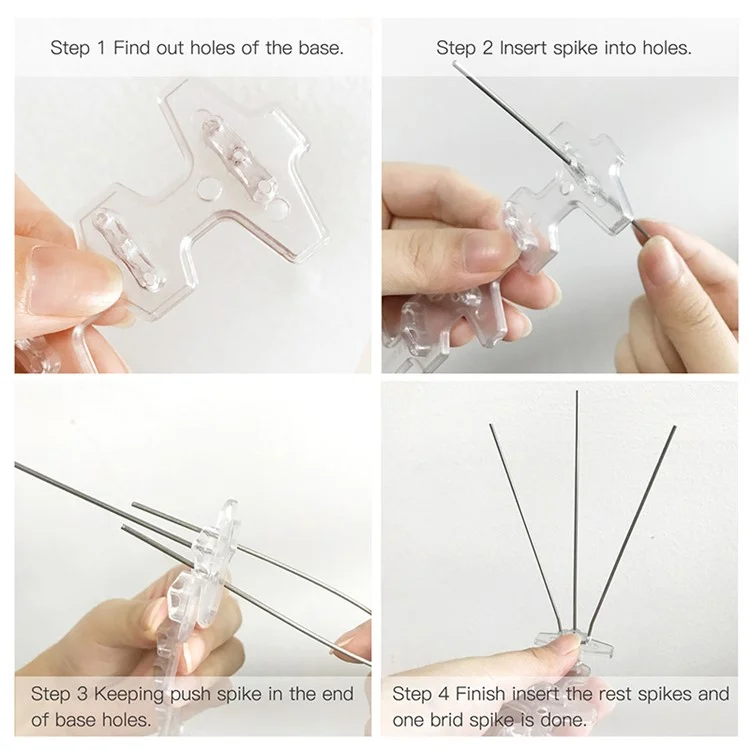 Step 1 Find out holes of the base.

Step 2 Insert spike into holes.

Step 3 Keeping push spike in the end of base holes.

Step 4 Finish insert the rest spikes and one brid spike is done.